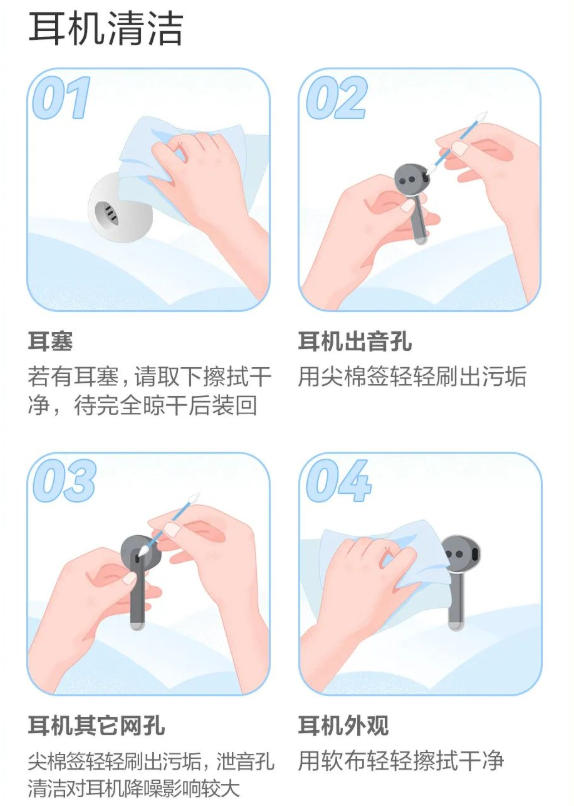 耳机清洁

01

耳塞
若有耳塞，请取下擦拭干净，待完全晾干后装回

02

耳机出音孔
用尖棉签轻轻刷出污垢

03

耳机其它网孔
尖棉签轻轻刷出污垢，泄音孔清洁对耳机降噪影响较大

04

耳机外观
用软布轻轻擦拭干净